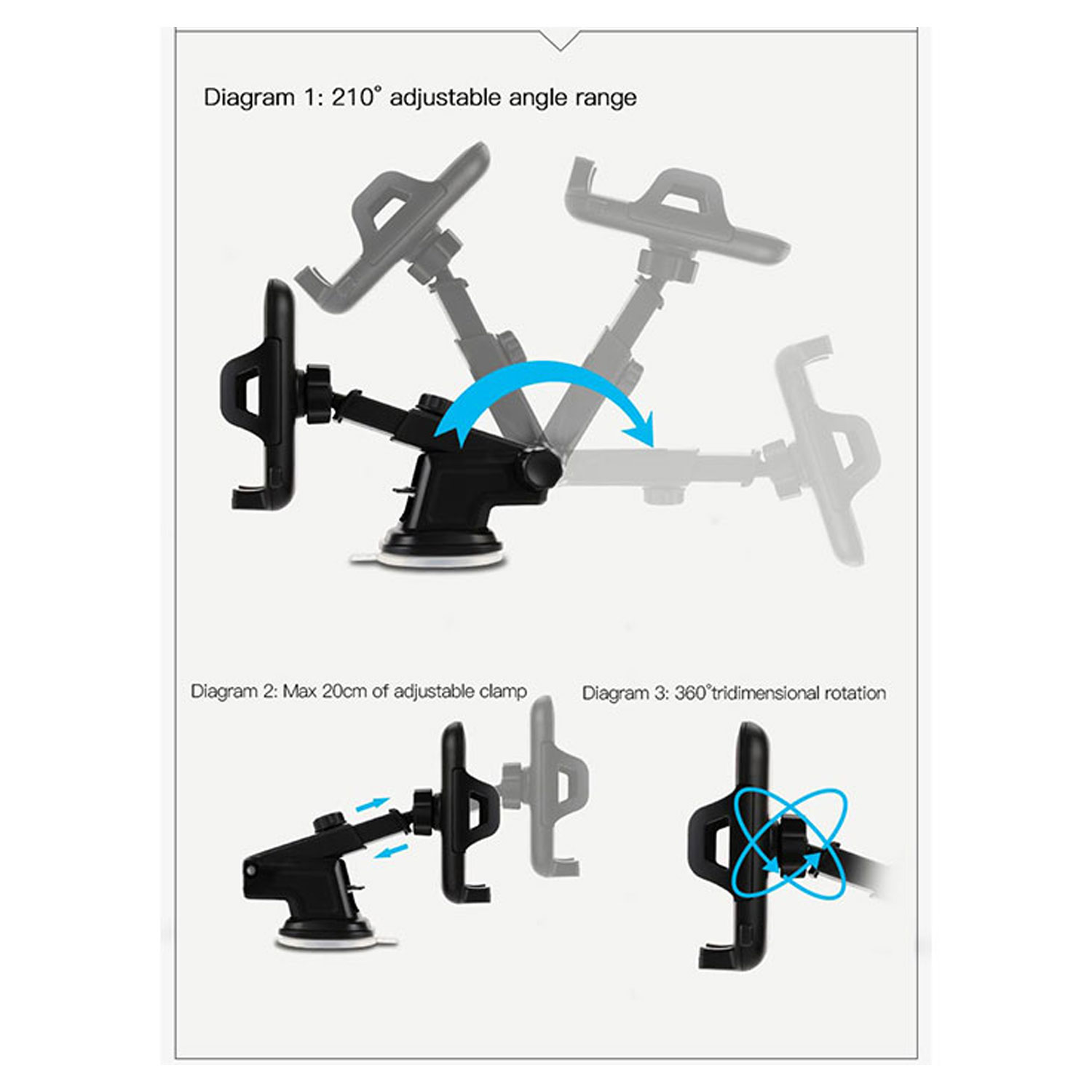 Diagram 1: 210° adjustable angle range

Diagram 2: Max 20cm of adjustable clamp

Diagram 3: 360°tridimensional rotation